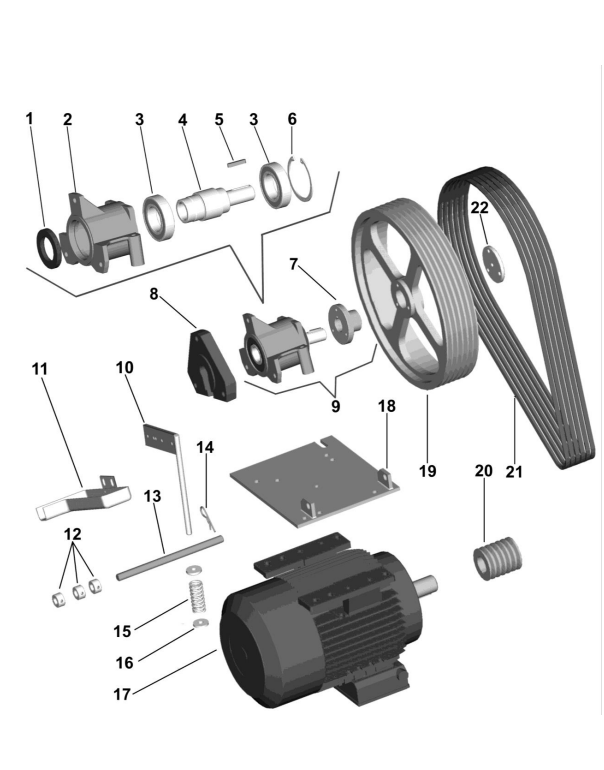 1 2 3 4 5 3 6
22
7
8
11
10
9
18
14
19
20
21
13
12
15
16
17